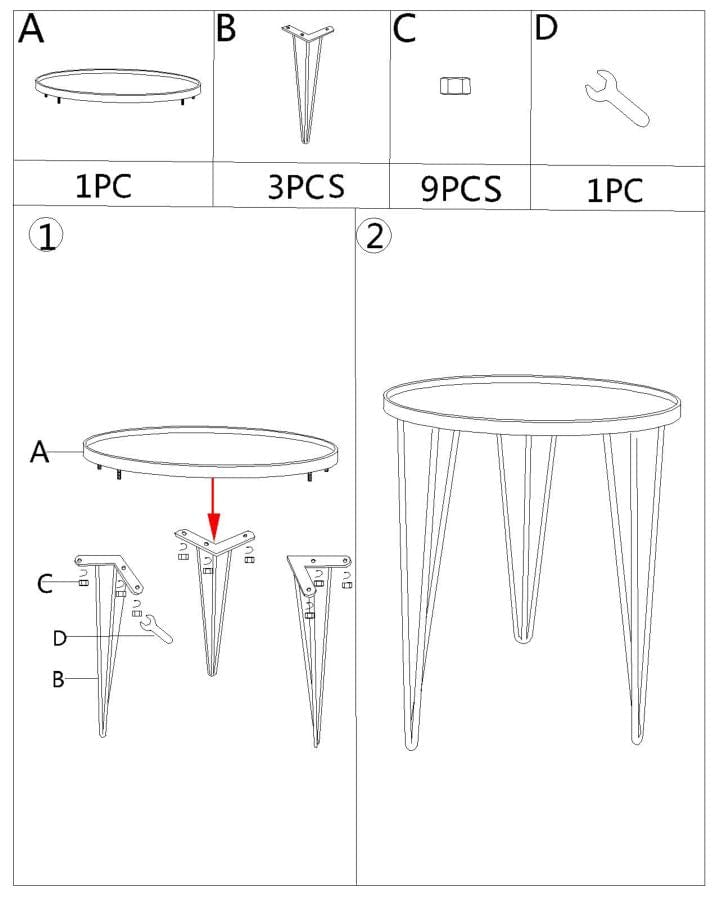 | A | B | C | D |
|---|---|---|---|
| 1PC | 3PCS | 9PCS | 1PC |

1

A

C

D

B

2